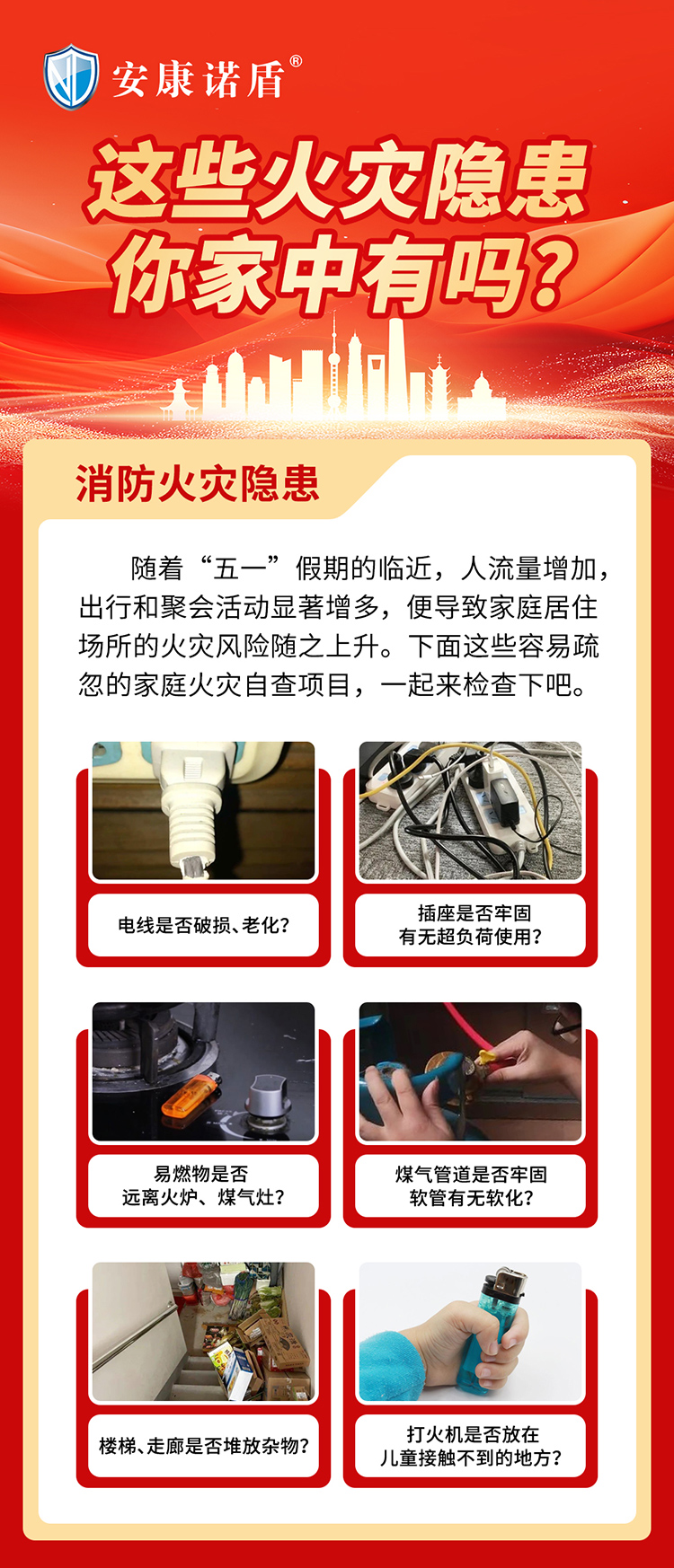 安康诺盾®

这些火灾隐患
你家中有吗？

消防火灾隐患

随着“五一”假期的临近，人流量增加，出行和聚会活动显著增多，便导致家庭居住场所的火灾风险随之上升。下面这些容易疏忽的家庭火灾自查项目，一起来检查下吧。

电线是否破损、老化？

插座是否牢固
有无超负荷使用？

易燃物是否
远离火炉、煤气灶？

煤气管道是否牢固
软管有无软化？

楼梯、走廊是否堆放杂物？

打火机是否放在
儿童接触不到的地方？